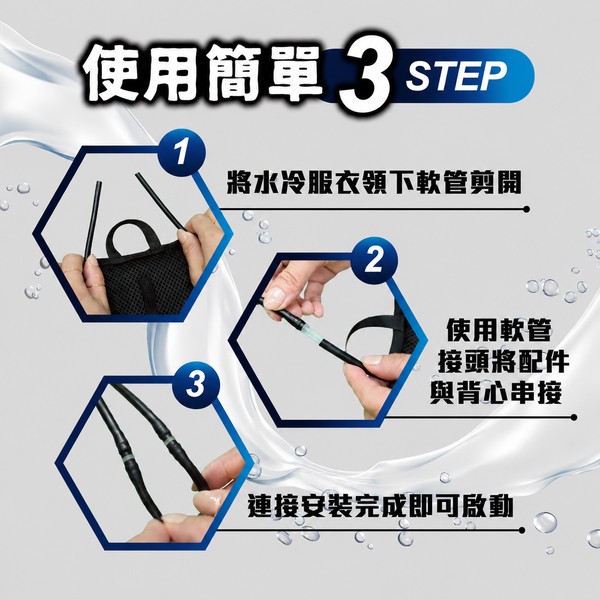 使用簡單 3 STEP

1

將水冷服衣領下軟管剪開

2

使用軟管接頭將配件與背心串接

3

連接安裝完成即可啟動